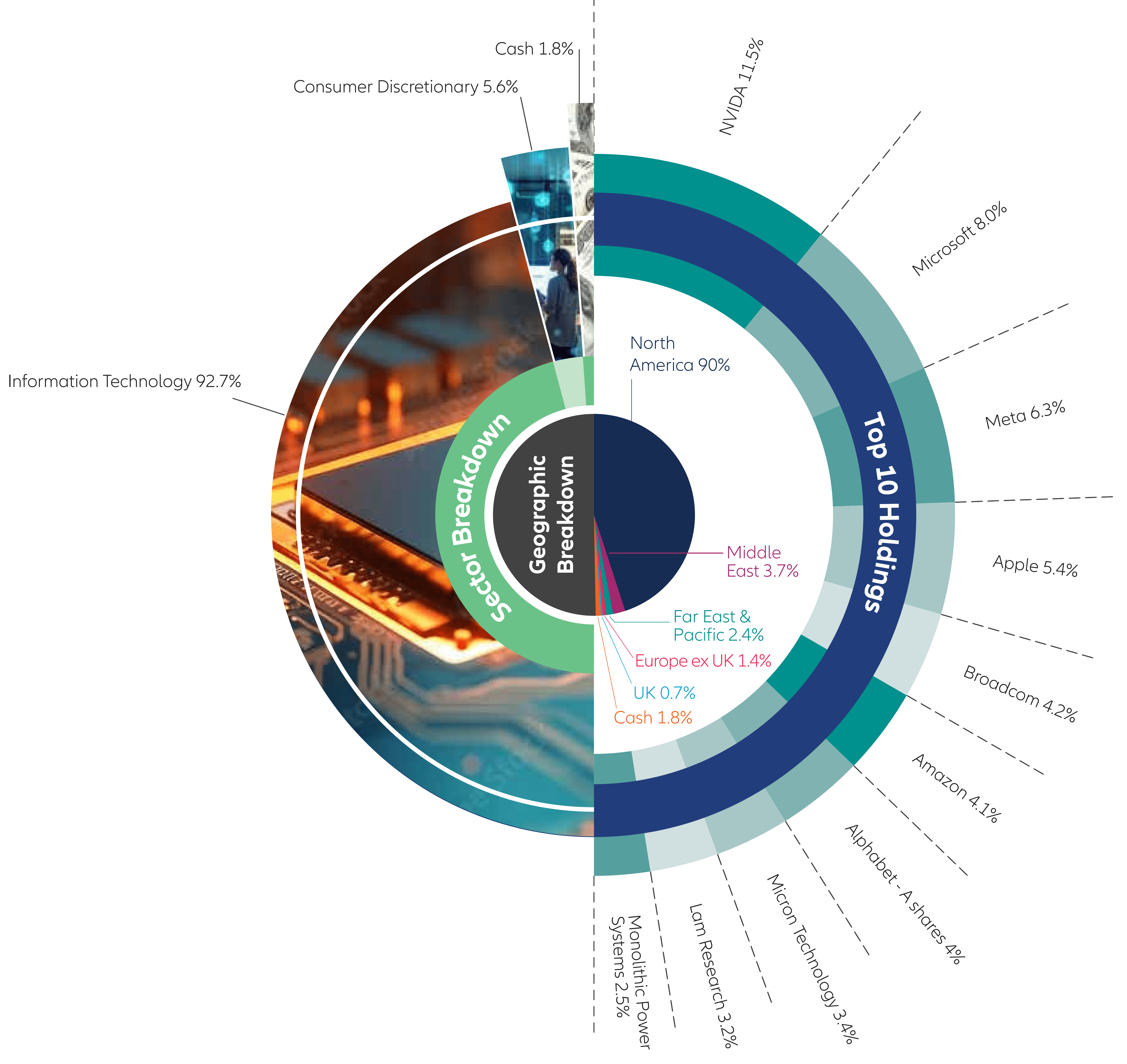 Cash 1.8%

Consumer Discretionary 5.6%

Information Technology 92.7%

Sector Breakdown

Geographic Breakdown

North America 90%

Middle East 3.7%

Far East & Pacific 2.4%

Europe ex UK 1.4%

UK 0.7%

Cash 1.8%

Top 10 Holdings

NVIDA 11.5%

Microsoft 8.0%

Meta 6.3%

Apple 5.4%

Broadcom 4.2%

Amazon 4.1%

Alphabet - A shares 4%

Micron Technology 3.4%

Lam Research 3.2%

Monolithic Power Systems 2.5%